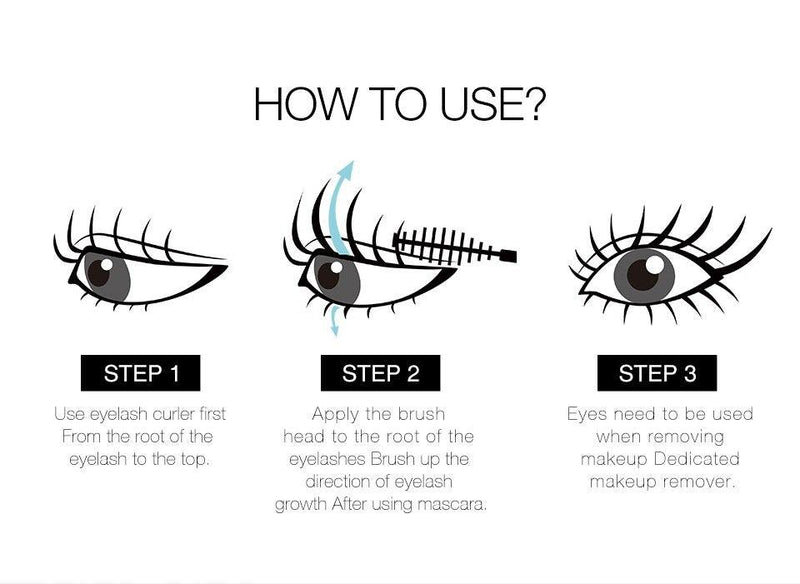 HOW TO USE?

STEP 1

Use eyelash curler first From the root of the eyelash to the top.

STEP 2

Apply the brush head to the root of the eyelashes Brush up the direction of eyelash growth After using mascara.

STEP 3

Eyes need to be used when removing makeup Dedicated makeup remover.